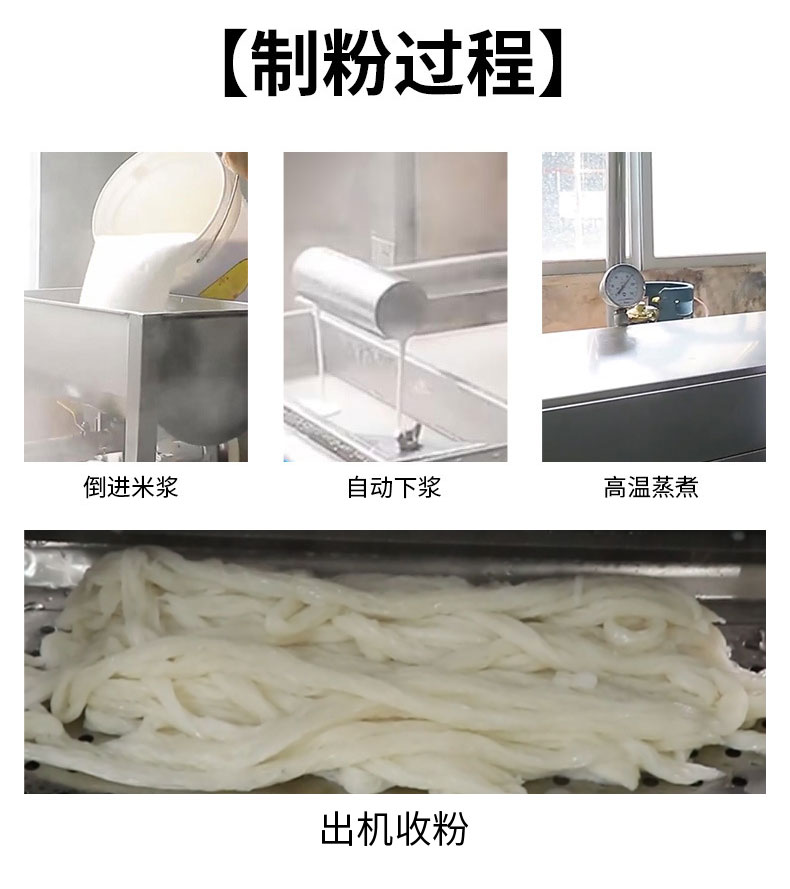 【制粉过程】

倒进米浆

自动下浆

高温蒸煮

出机收粉